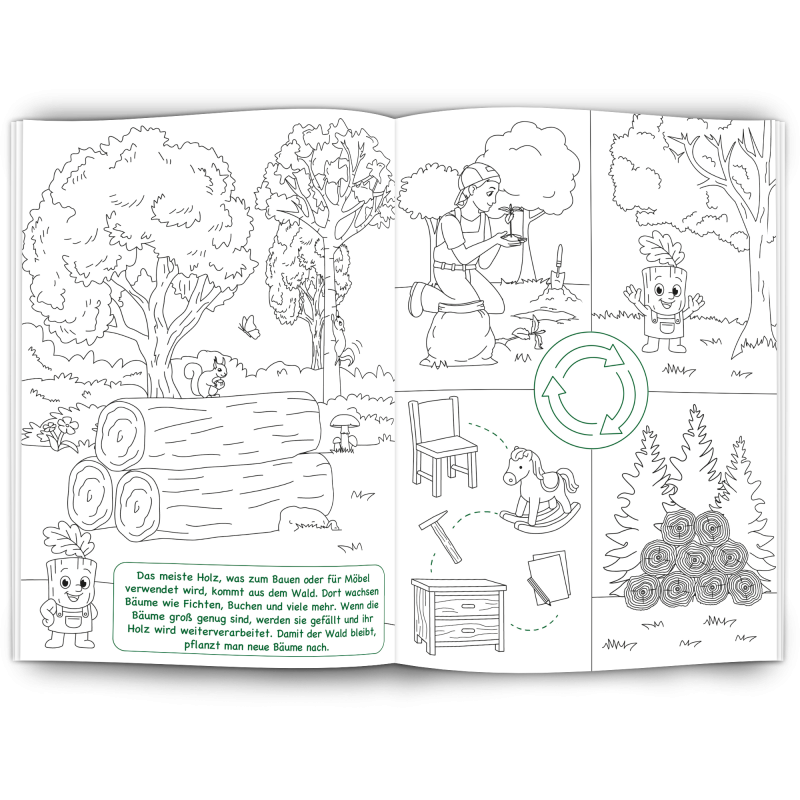 Das meiste Holz, was zum Bauen oder für Möbel verwendet wird, kommt aus dem Wald. Dort wachsen Bäume wie Fichten, Buchen und viele mehr. Wenn die Bäume groß genug sind, werden sie gefällt und ihr Holz wird weiterverarbeitet. Damit der Wald bleibt, pflanzt man neue Bäume nach.