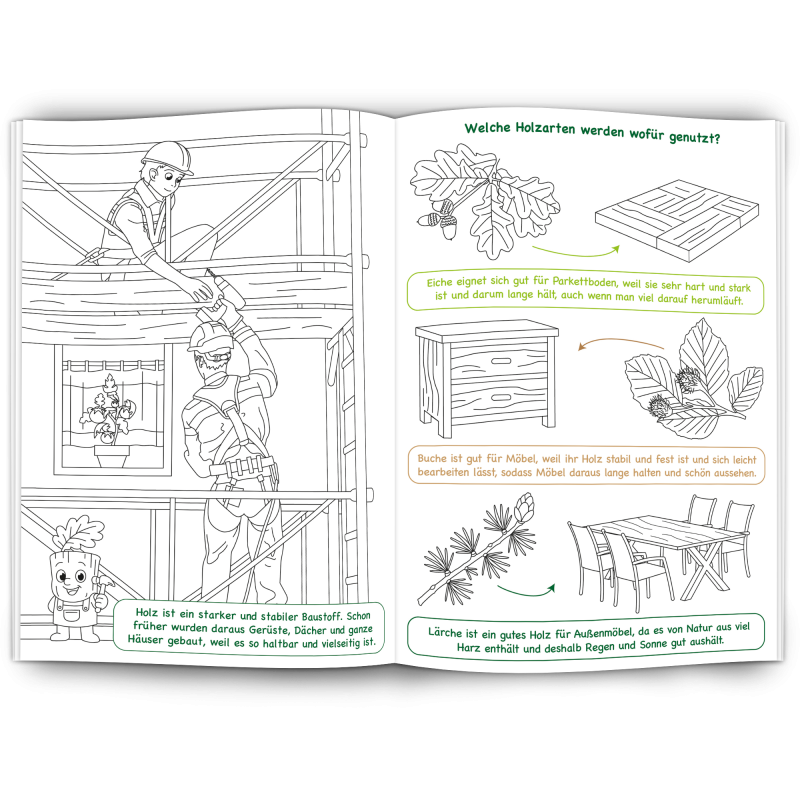 Holz ist ein starker und stabiler Baustoff. Schon früher wurden daraus Gerüste, Dächer und ganze Häuser gebaut, weil es so haltbar und vielseitig ist.

Welche Holzarten werden wofür genutzt?

Eiche eignet sich gut für Parkettboden, weil sie sehr hart und stark ist und darum lange hält, auch wenn man viel darauf herumläuft.

Buche ist gut für Möbel, weil ihr Holz stabil und fest ist und sich leicht bearbeiten lässt, sodass Möbel daraus lange halten und schön aussehen.

Lärche ist ein gutes Holz für Außenmöbel, da es von Natur aus viel Harz enthält und deshalb Regen und Sonne gut aushält.