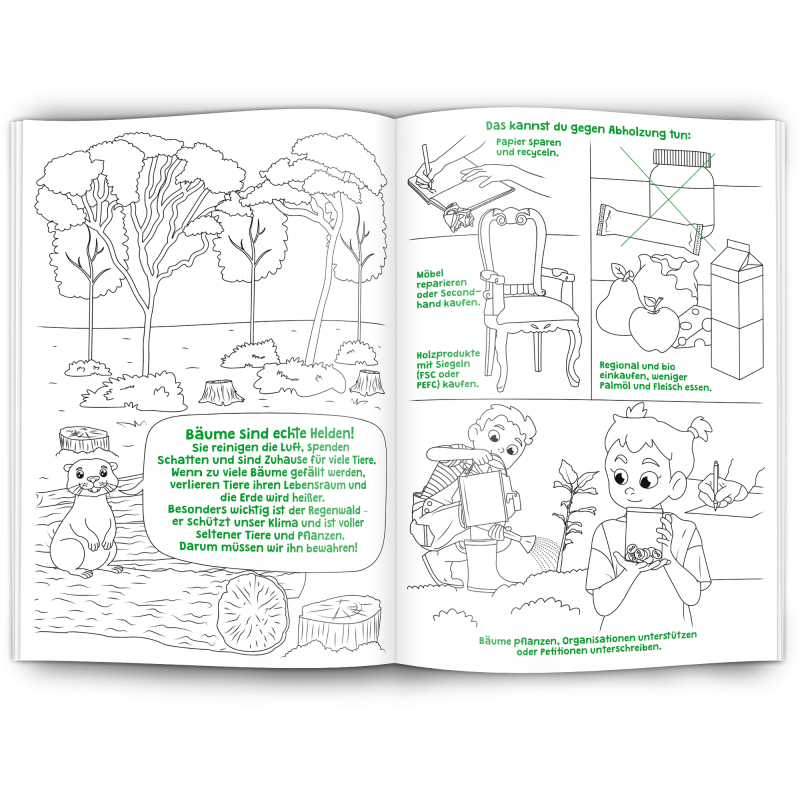 Bäume sind echte Helden!
Sie reinigen die Luft, spenden Schatten und sind Zuhause für viele Tiere. Wenn zu viele Bäume gefällt werden, verlieren Tiere ihren Lebensraum und die Erde wird heißer.
Besonders wichtig ist der Regenwald - er schützt unser Klima und ist voller seltener Tiere und Pflanzen.
Darum müssen wir ihn bewahren!

Das kannst du gegen Abholzung tun:

Papier sparen und recyceln.

Möbel reparieren oder Secondhand kaufen.

Holzprodukte mit Siegeln (FSC oder PEFC) kaufen.

Regional und bio einkaufen, weniger Palmöl und Fleisch essen.

Bäume pflanzen, Organisationen unterstützen oder Petitionen unterschreiben.