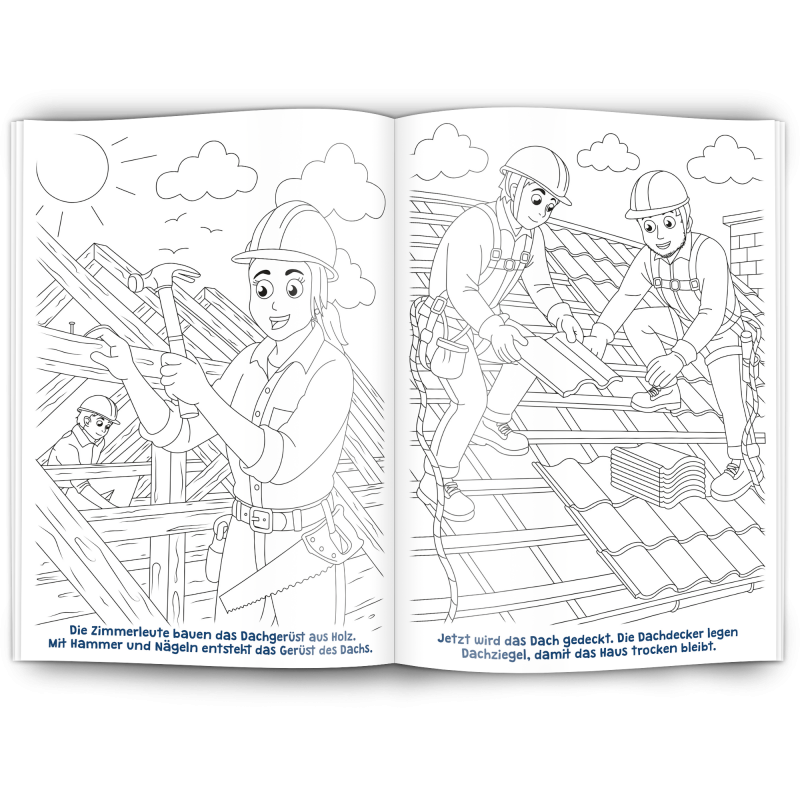 Die Zimmerleute bauen das Dachgerüst aus Holz. Mit Hammer und Nägeln entsteht das Gerüst des Dachs.

Jetzt wird das Dach gedeckt. Die Dachdecker legen Dachziegel, damit das Haus trocken bleibt.