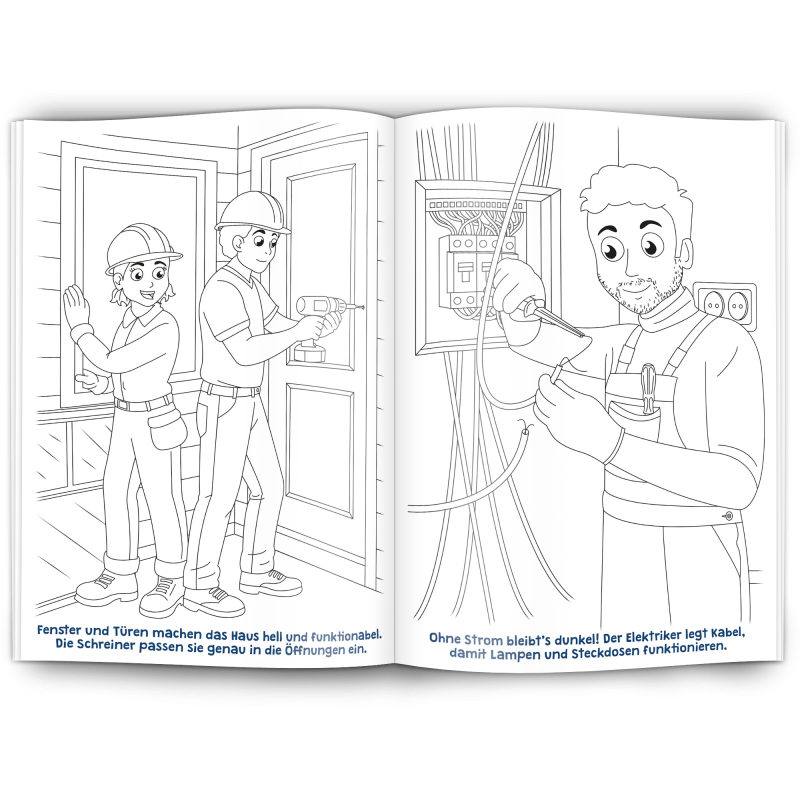 Fenster und Türen machen das Haus hell und funktionabel. Die Schreiner passen sie genau in die Öffnungen ein.

Ohne Strom bleibt's dunkel! Der Elektriker legt Kabel, damit Lampen und Steckdosen funktionieren.