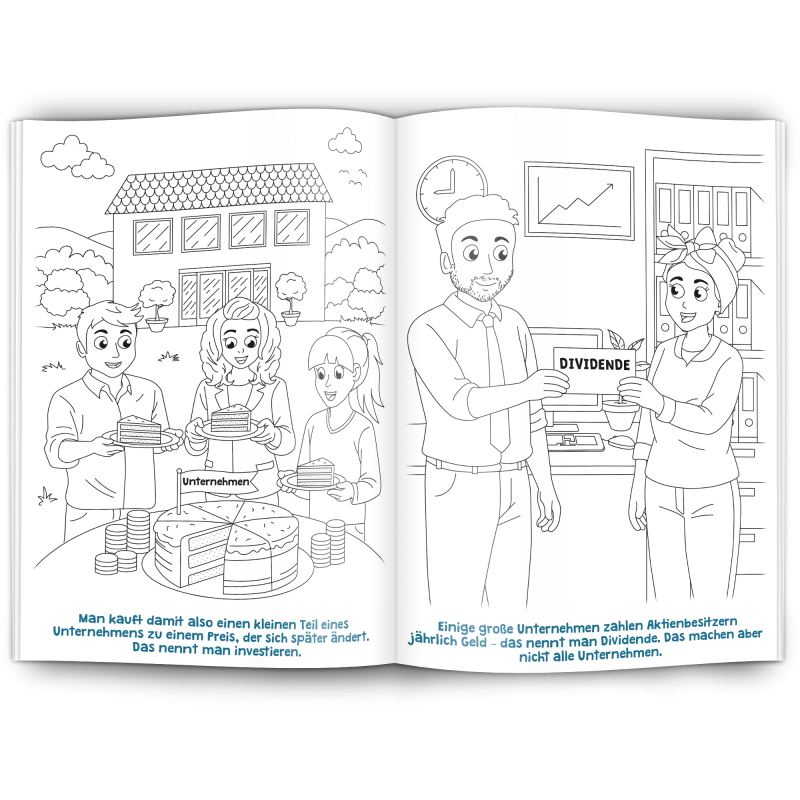 Unternehmen

Man kauft damit also einen kleinen Teil eines Unternehmens zu einem Preis, der sich später ändert. Das nennt man investieren.

DIVIDENDE

Einige große Unternehmen zahlen Aktienbesitzern jährlich Geld – das nennt man Dividende. Das machen aber nicht alle Unternehmen.